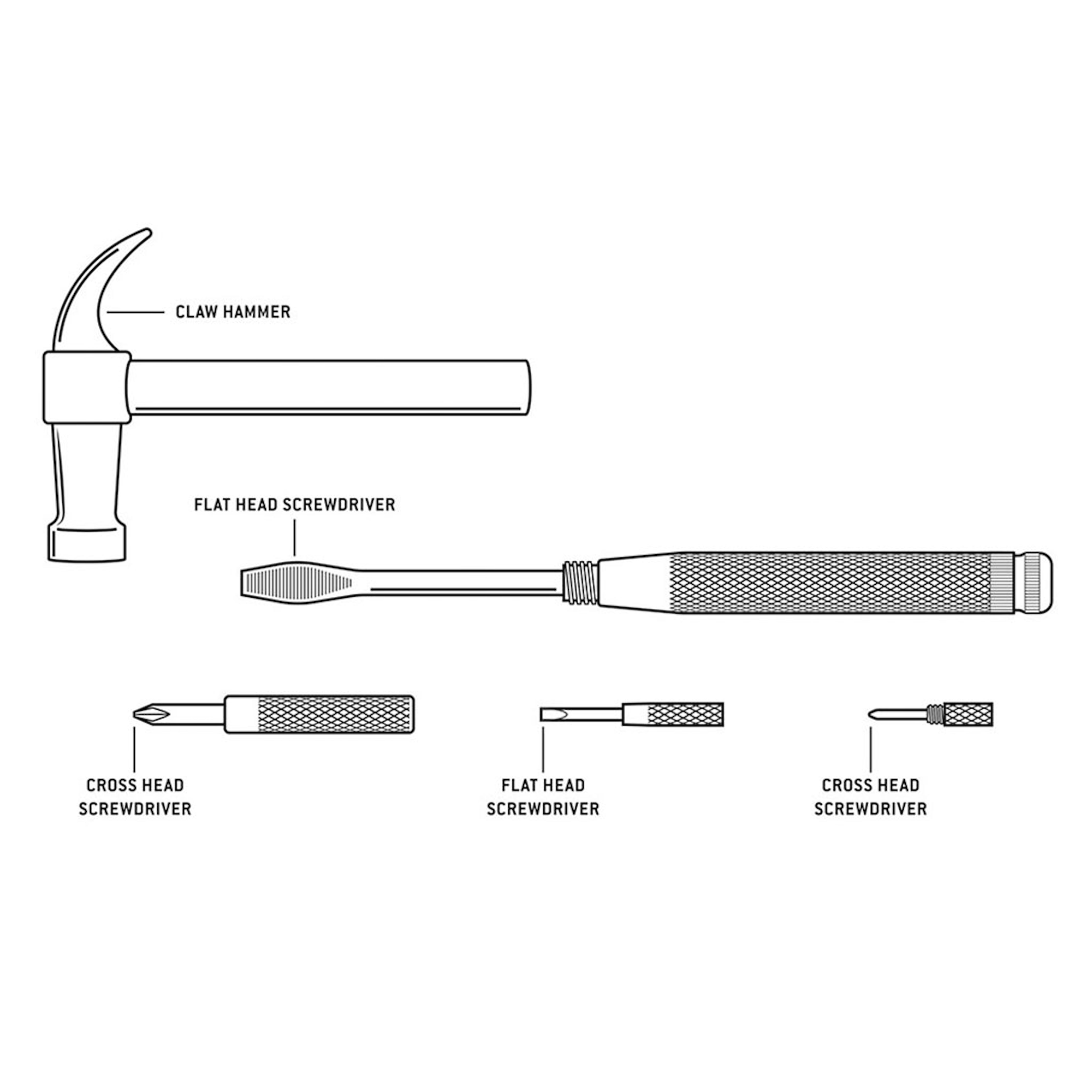 CLAW HAMMER

FLAT HEAD SCREWDRIVER

CROSS HEAD SCREWDRIVER

FLAT HEAD SCREWDRIVER

CROSS HEAD SCREWDRIVER