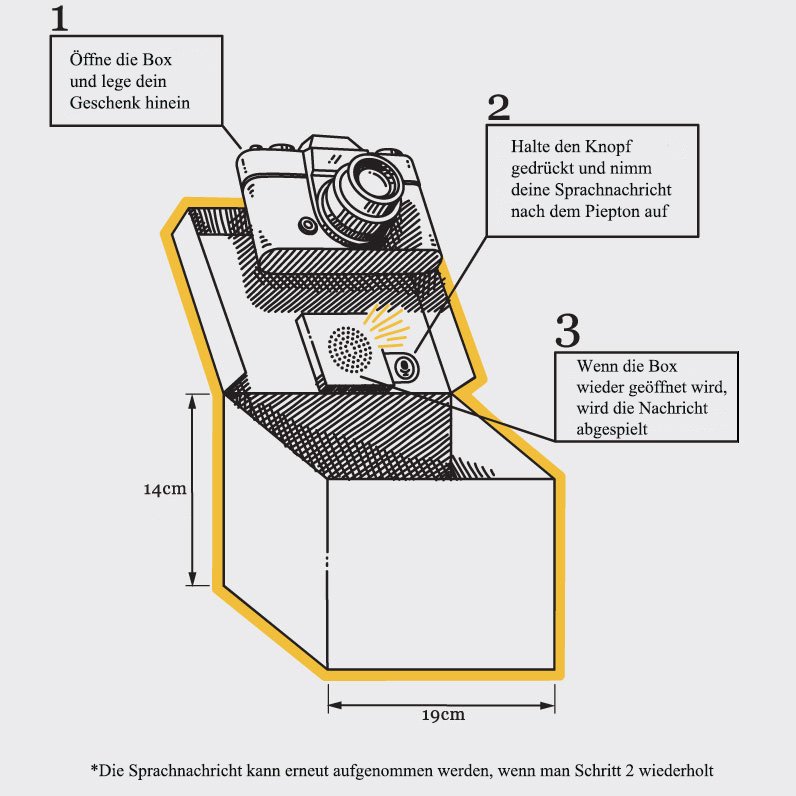 1

Öffne die Box und lege dein Geschenk hinein

2

Halte den Knopf gedrückt und nimm deine Sprachnachricht nach dem Piepton auf

3

Wenn die Box wieder geöffnet wird, wird die Nachricht abgespielt

14cm

19cm

*Die Sprachnachricht kann erneut aufgenommen werden, wenn man Schritt 2 wiederholt