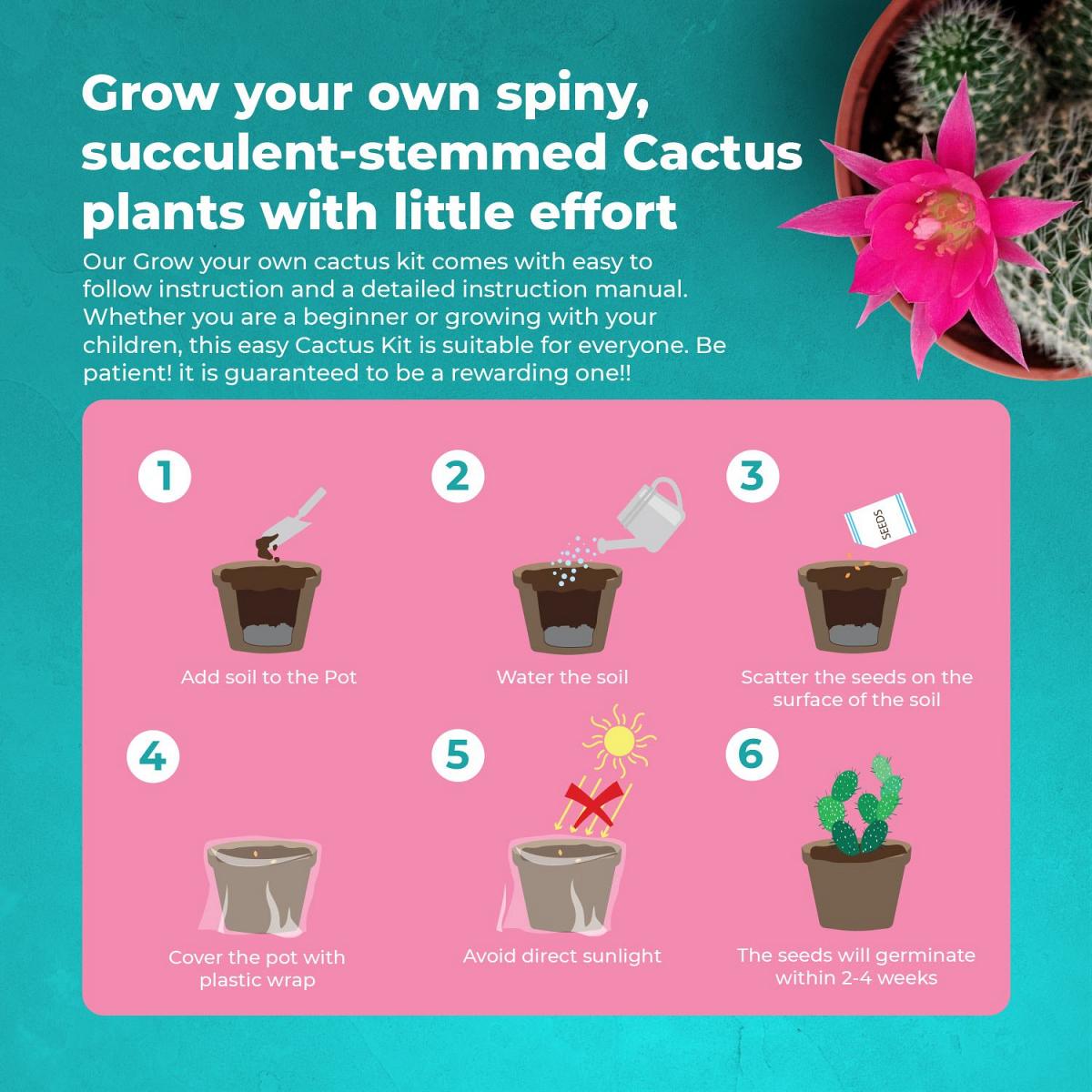 Grow your own spiny, succulent-stemmed Cactus plants with little effort

Our Grow your own cactus kit comes with easy to follow instruction and a detailed instruction manual. Whether you are a beginner or growing with your children, this easy Cactus Kit is suitable for everyone. Be patient! it is guaranteed to be a rewarding one!!

1
Add soil to the Pot

2
Water the soil

3
SEEDS
Scatter the seeds on the surface of the soil

4
Cover the pot with plastic wrap

5
Avoid direct sunlight

6
The seeds will germinate within 2-4 weeks