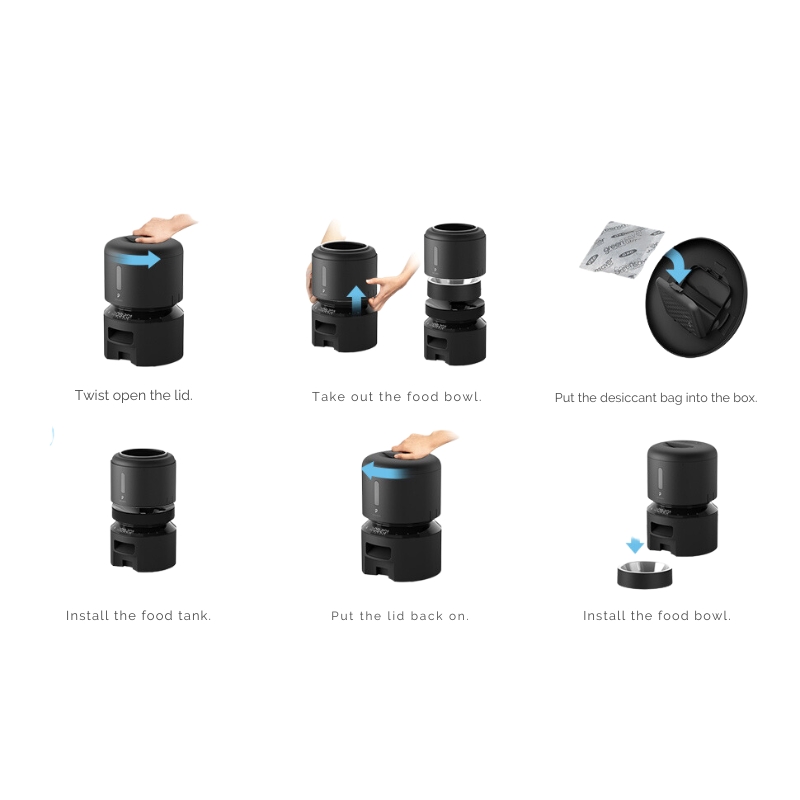 Twist open the lid.

Take out the food bowl.

Put the desiccant bag into the box.

Install the food tank.

Put the lid back on.

Install the food bowl.