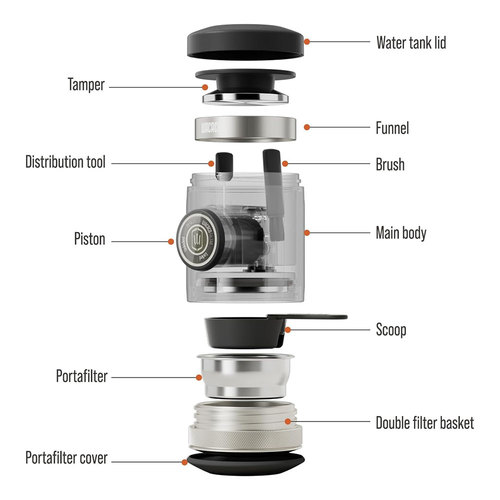 Water tank lid

Tamper

Funnel

Distribution tool

Brush

Piston

Main body

Scoop

Portafilter

Double filter basket

Portafilter cover